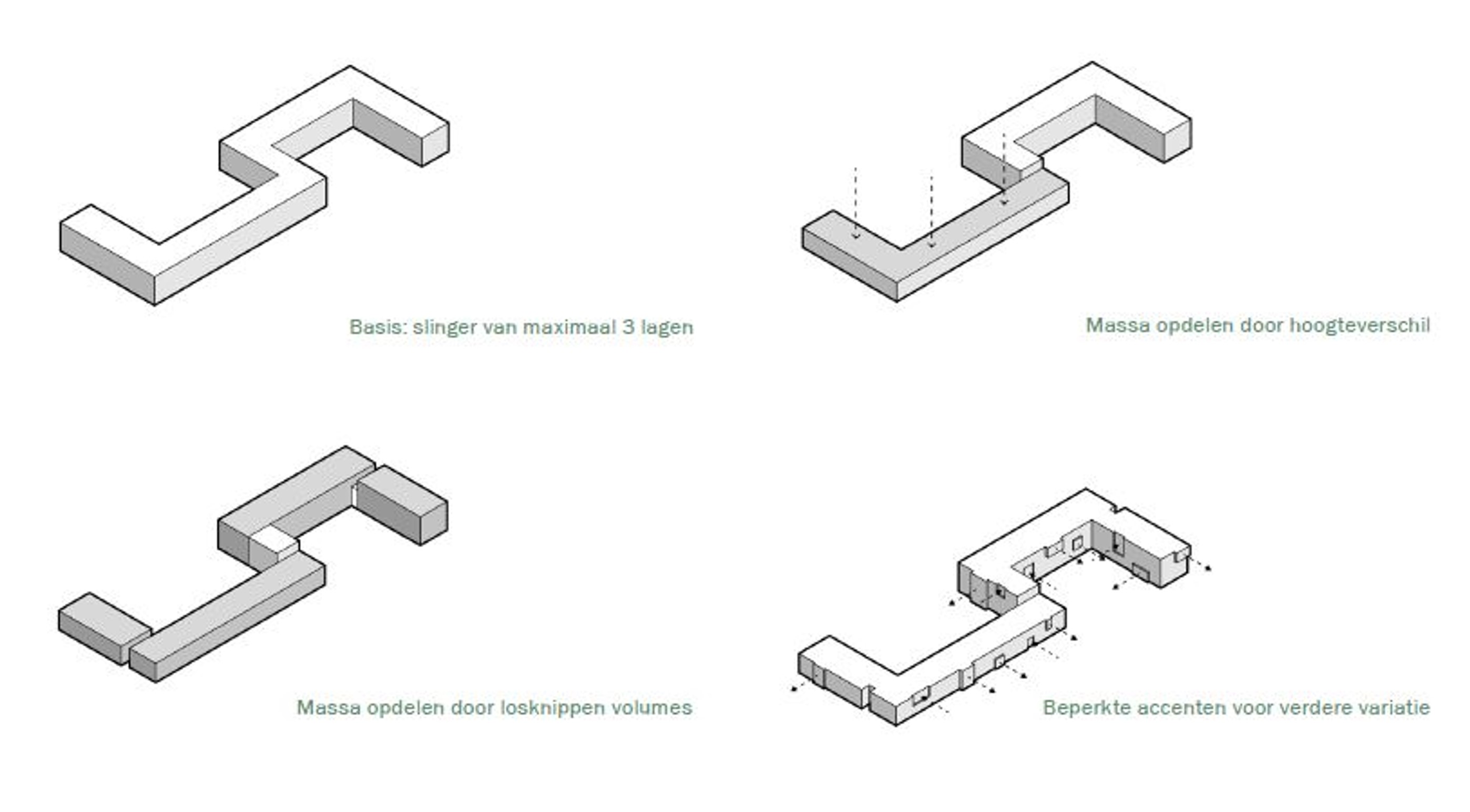 Basis: slinger van maximaal 3 lagen

Massa opdelen door hoogteverschil

Massa opdelen door losknippen volumes

Beperkte accenten voor verdere variatie