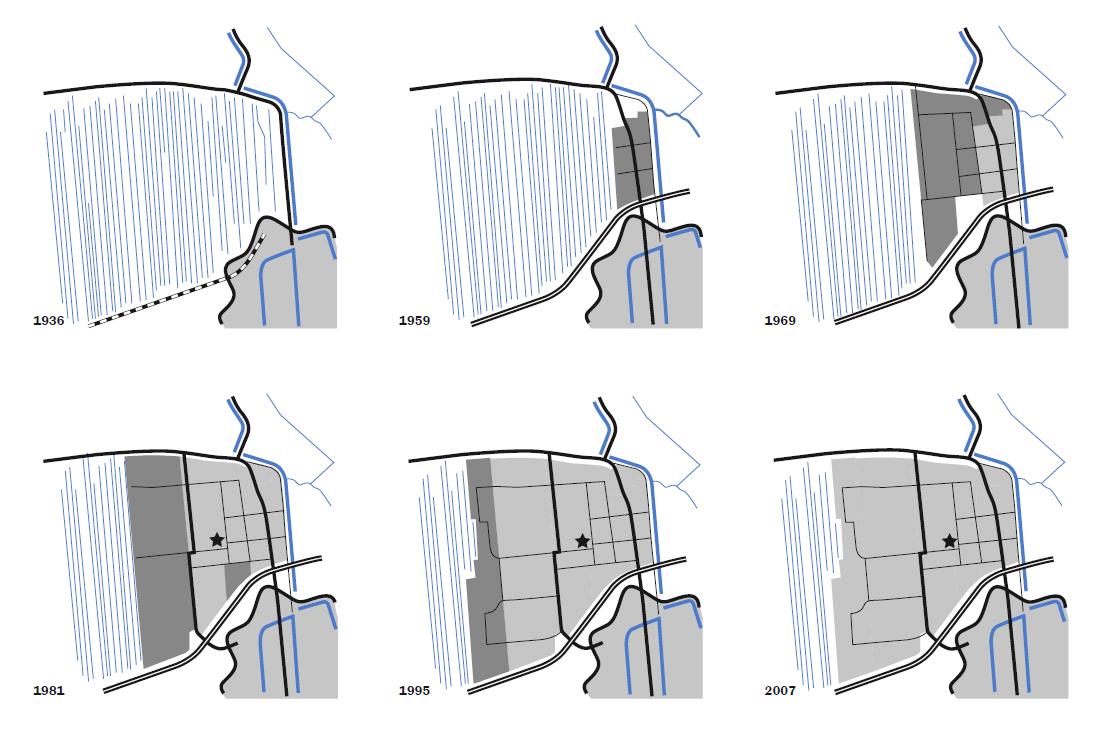 1936

1959

1969

1981

1995

2007