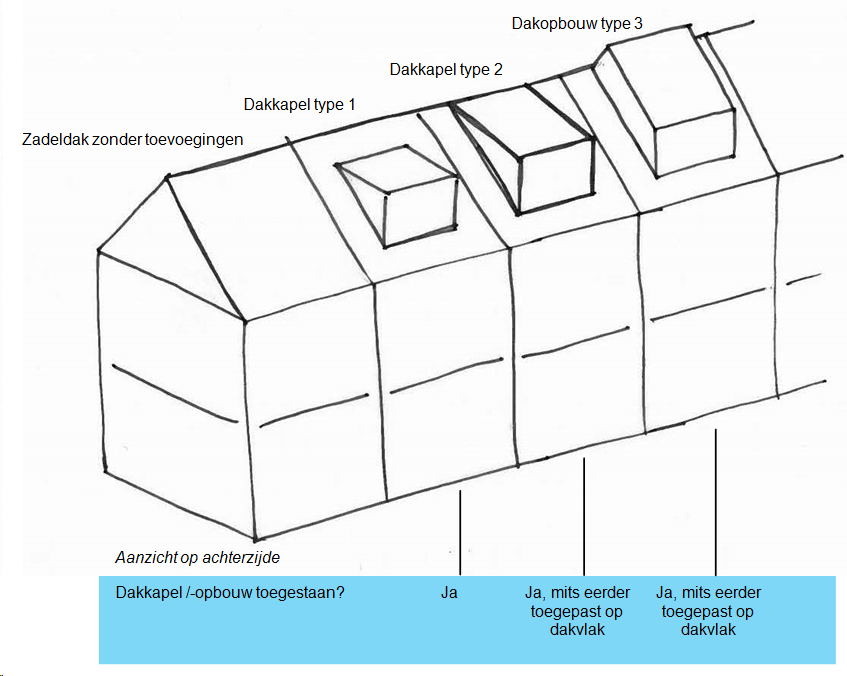 Dakopbouw type 3

Dakkapel type 2

Dakkapel type 1

Zadeldak zonder toevoegingen

Aanzicht op achterzijde

Dakkapel /-opbouw toegestaan?

Ja

Ja, mits eerder toegepast op dakvlak

Ja, mits eerder toegepast op dakvlak