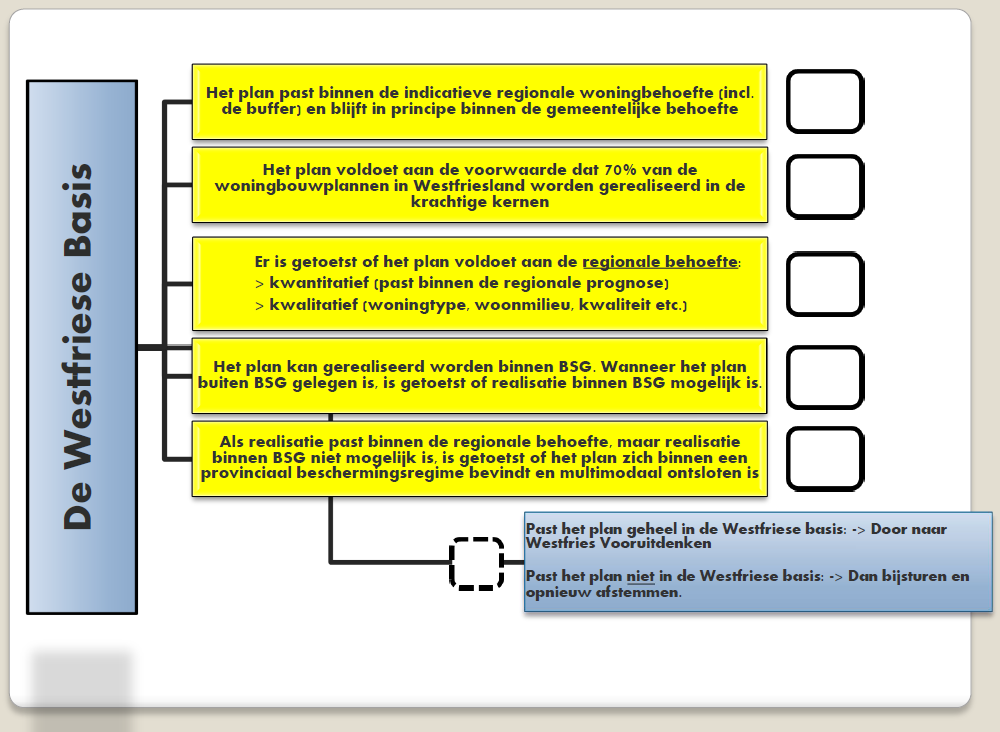 De Westfriese Basis

Het plan past binnen de indicatieve regionale woningbehoefte (incl. de buffer) en blijft in principe binnen de gemeentelijke behoefte

Het plan voldoet aan de voorwaarde dat 70% van de woningbouwplannen in Westfriesland worden gerealiseerd in de krachtige kernen

Er is getoetst of het plan voldoet aan de regionale behoefte:
> kwantitatief (past binnen de regionale prognose)
> kwalitatief (woningtype, woonmilieu, kwaliteit etc.)

Het plan kan gerealiseerd worden binnen BSG. Wanneer het plan buiten BSG gelegen is, is getoetst of realisatie binnen BSG mogelijk is.

Als realisatie past binnen de regionale behoefte, maar realisatie binnen BSG niet mogelijk is, is getoetst of het plan zich binnen een provinciaal beschermingsregime bevindt en multimodaal ontsloten is

Past het plan geheel in de Westfriese basis: -> Door naar Westfries Vooruitdenken

Past het plan niet in de Westfriese basis: -> Dan bijsturen en opnieuw afstemmen.