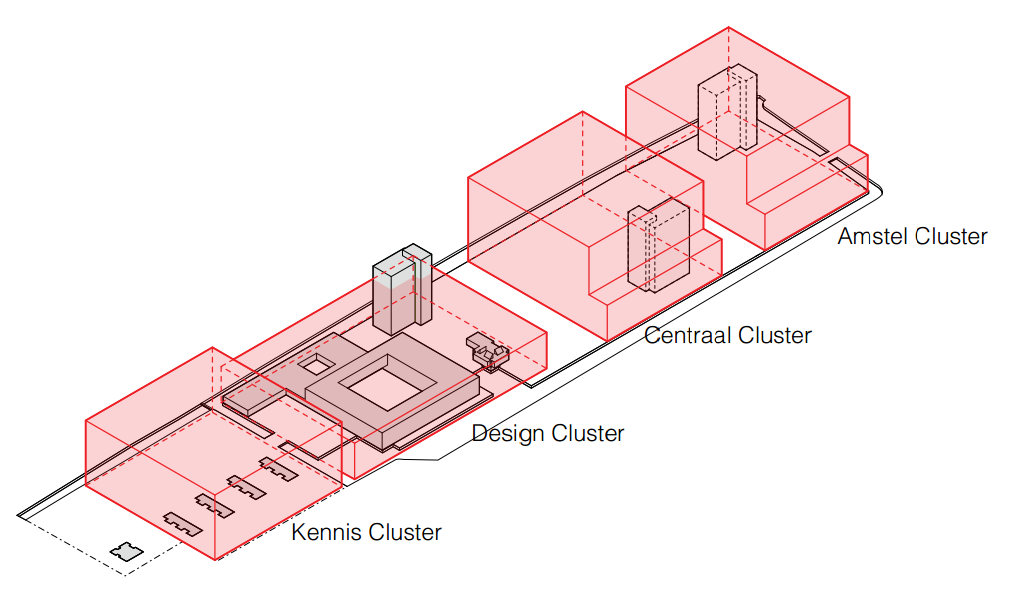 Amstel Cluster

Centraal Cluster

Design Cluster

Kennis Cluster