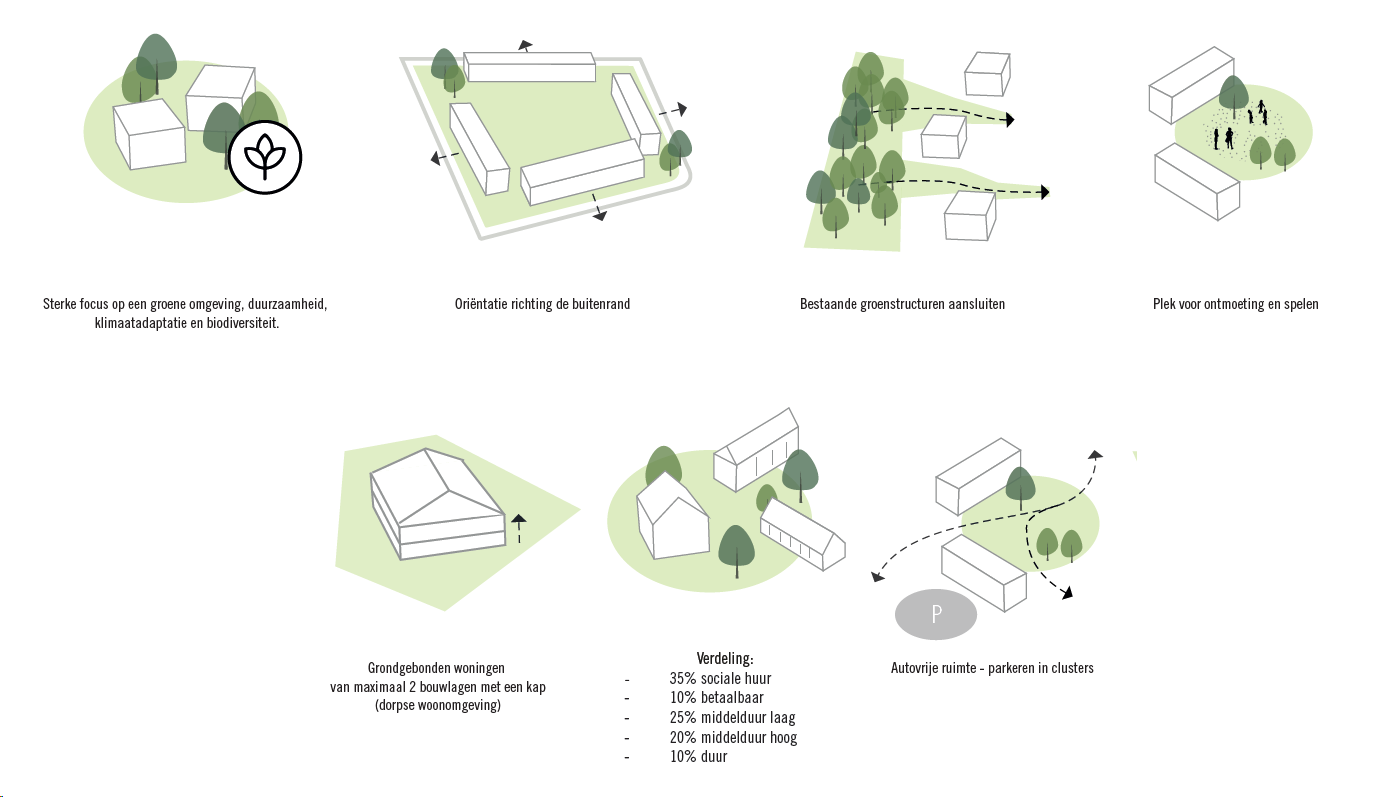 Sterke focus op een groene omgeving, duurzaamheid, klimaatadaptatie en biodiversiteit.

Oriëntatie richting de buitenrand

Bestaande groenstructuren aansluiten

Plek voor ontmoeting en spelen

Grondgebonden woningen van maximaal 2 bouwlagen met een kap (dorpse woonomgeving)

Verdeling:
- 35% sociale huur
- 10% betaalbaar
- 25% middelduur laag
- 20% middelduur hoog
- 10% duur

P

Autovrije ruimte - parkeren in clusters