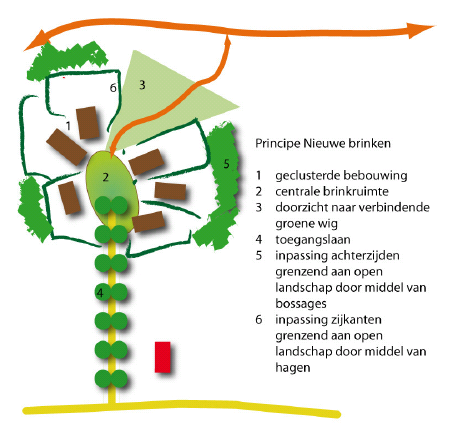 6
3
1
2
5
4

Principe Nieuwe brinken

1 geclusterde bebouwing
2 centrale brinkruimte
3 doorzicht naar verbindende groene wig
4 toegangslaan
5 inpassing achterzijden grenzend aan open landschap door middel van bossages
6 inpassing zijkanten grenzend aan open landschap door middel van hagen