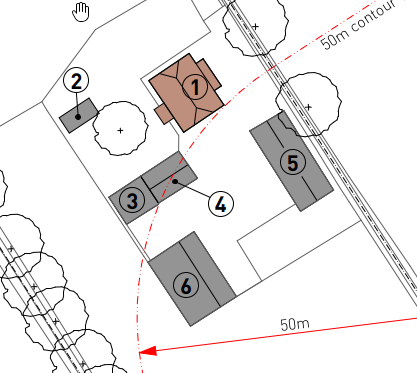 50m contour

2

1

5

3

4

6

50m