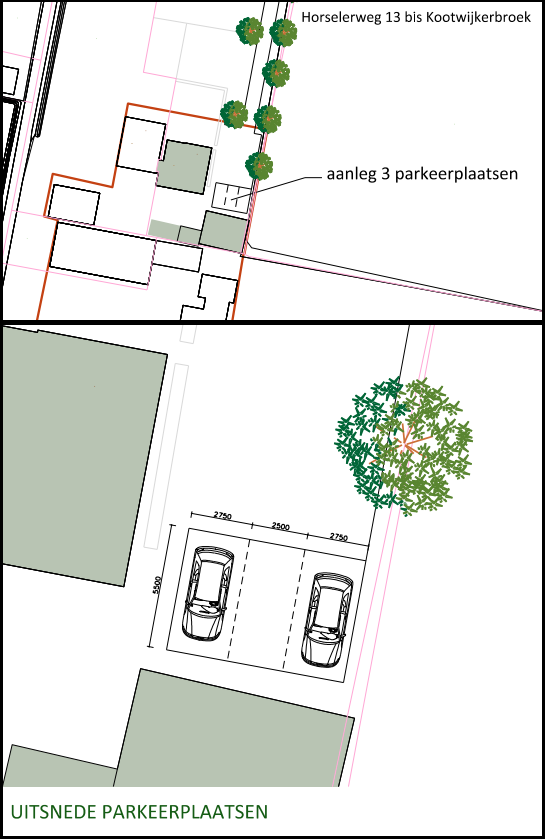 Horselerweg 13 bis Kootwijkerbroek

aanleg 3 parkeerplaatsen

2750
2500
2750
5500

UITSNEDE PARKEERPLAATSEN