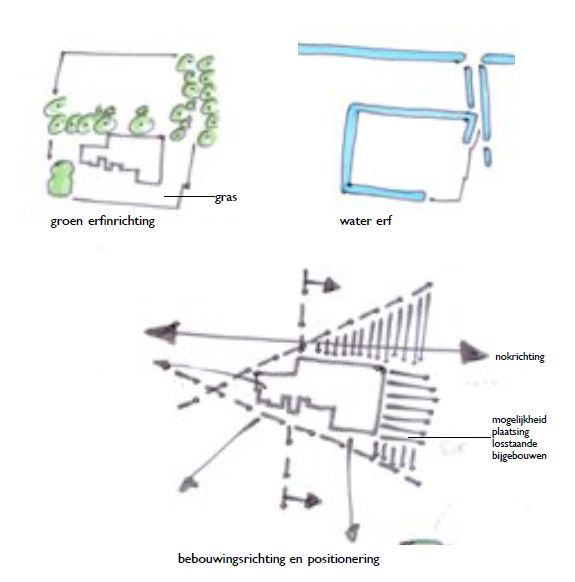 gras

groen erfinrichting

water erf

nokrichting

mogelijkheid plaatsing losstaande bijgebouwen

bebouwingsrichting en positionering