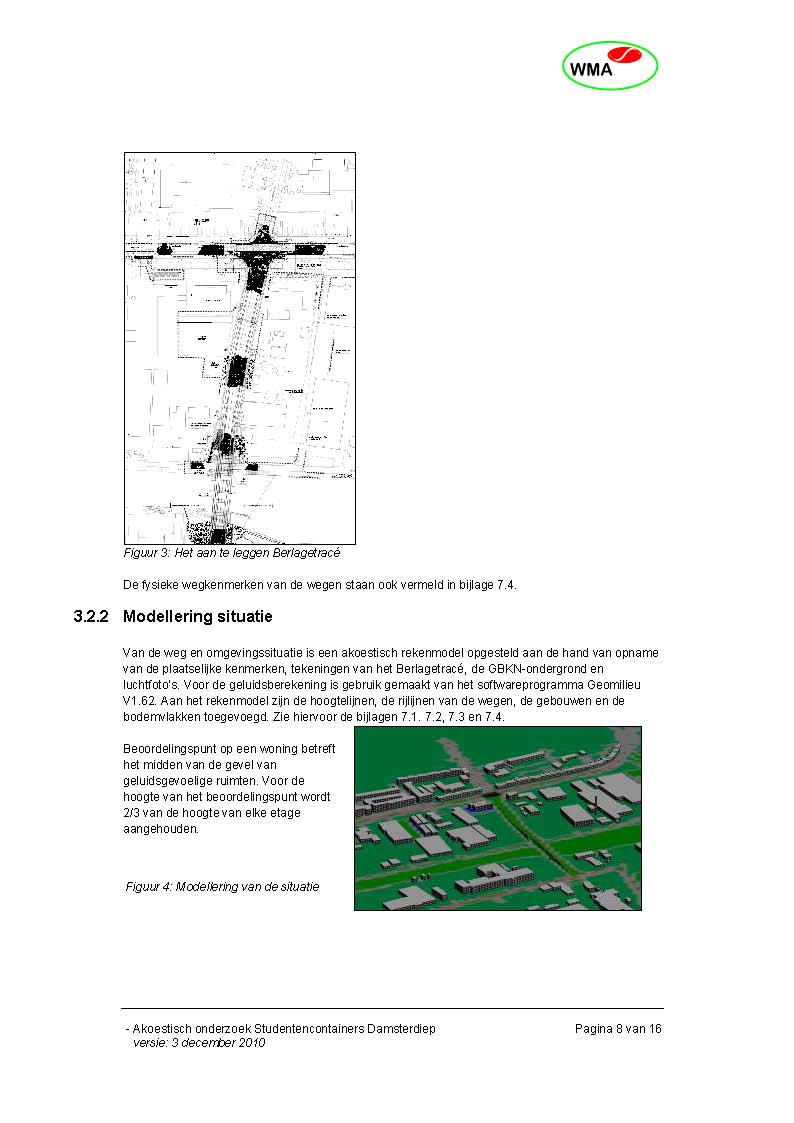 WMA

Figuur 3: Het aan te leggen Berlagetracé

De fysieke wegkenmerken van de wegen staan ook vermeld in bijlage 7.4.

3.2.2 Modellering situatie

Van de weg en omgevingssituatie is een akoestisch rekenmodel opgesteld aan de hand van opname van de plaatselijke kenmerken, tekeningen van het Berlagetracé, de GBKN-ondergrond en luchtfoto's. Voor de geluidsberekening is gebruik gemaakt van het softwareprogramma Geomilieu V1.62. Aan het rekenmodel zijn de hoogtelijnen, de rijlijnen van de wegen, de gebouwen en de bodemvlakken toegevoegd. Zie hiervoor de bijlagen 7.1. 7.2, 7.3 en 7.4.

Beoordelingspunt op een woning betreft het midden van de gevel van geluidsgevoelige ruimten. Voor de hoogte van het beoordelingspunt wordt 2/3 van de hoogte van elke etage aangehouden.

Figuur 4: Modellering van de situatie

- Akoestisch onderzoek Studentencontainers Damsterdiep
versie: 3 december 2010

Pagina 8 van 16